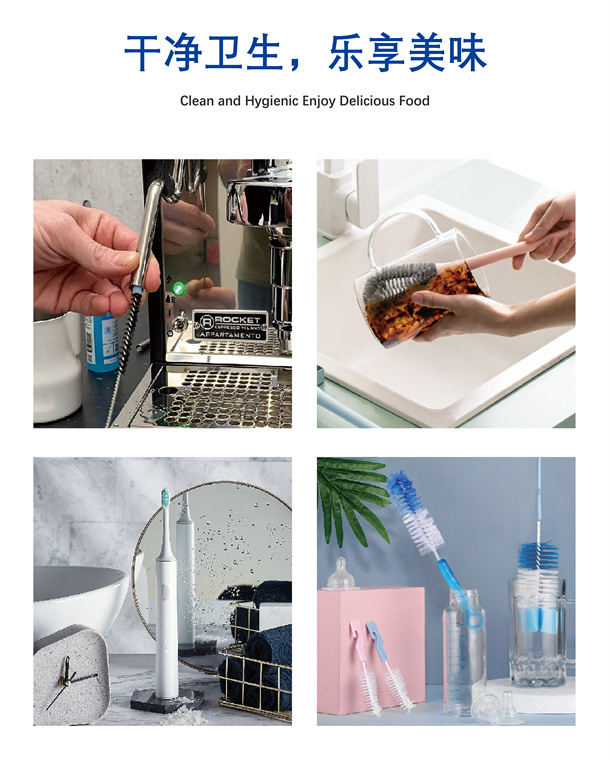 干净卫生，乐享美味

Clean and Hygienic Enjoy Delicious Food

ROCKET
ESPRESSO MILANO
APPARTAMENTO